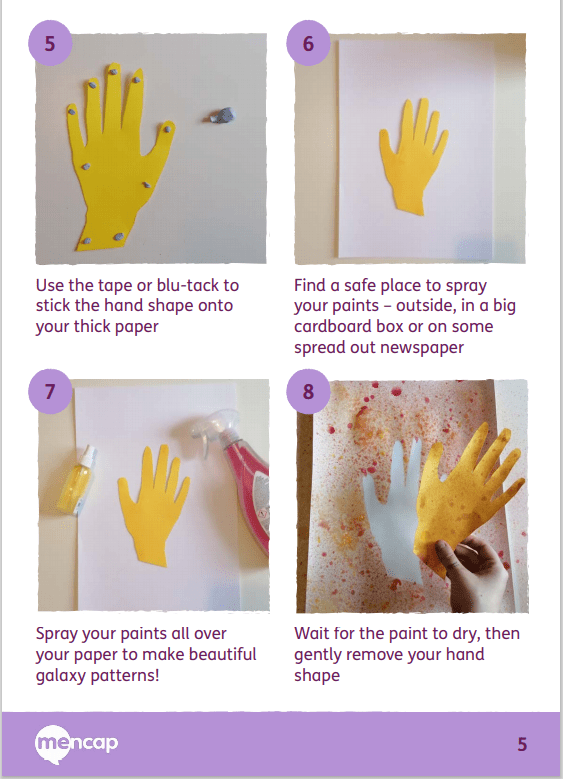 5

Use the tape or blu-tack to stick the hand shape onto your thick paper

6

Find a safe place to spray your paints – outside, in a big cardboard box or on some spread out newspaper

7

Spray your paints all over your paper to make beautiful galaxy patterns!

8

Wait for the paint to dry, then gently remove your hand shape

mencap

5